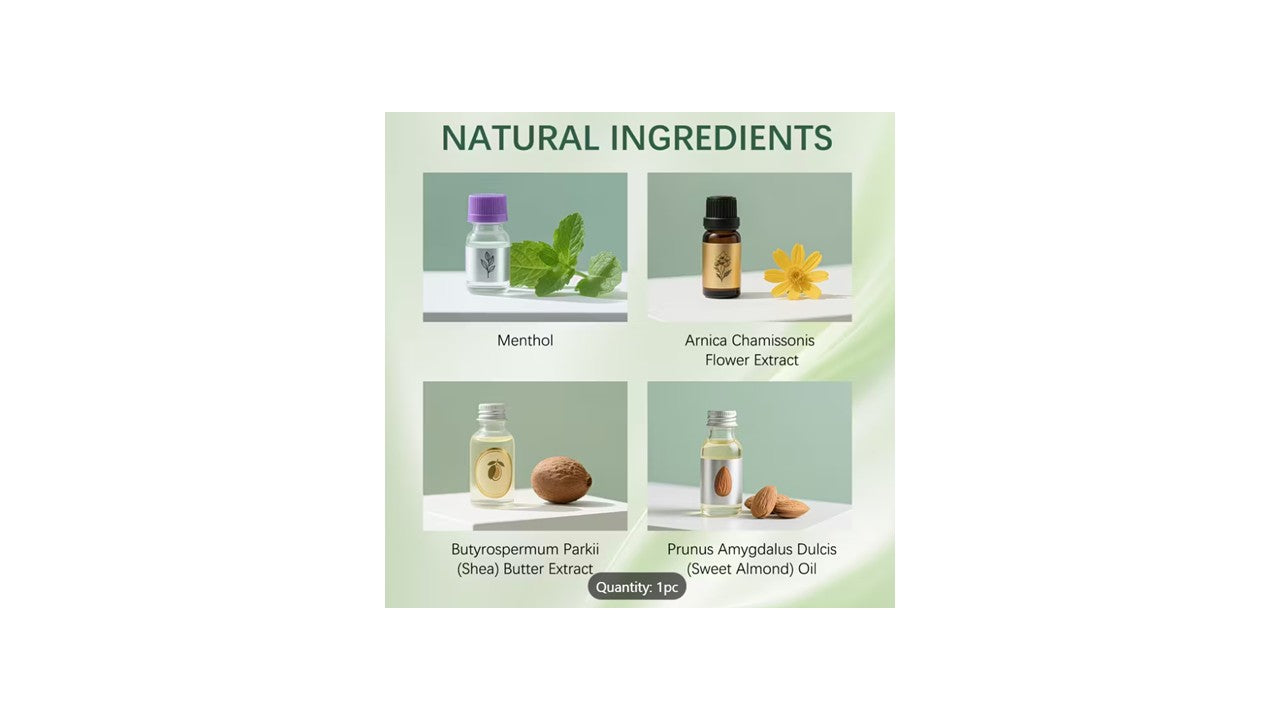 NATURAL INGREDIENTS

Menthol

Arnica Chamissonis Flower Extract

Butyrospermum Parkii (Shea) Butter Extract

Prunus Amygdalus Dulcis (Sweet Almond) Oil

Quantity: 1pc